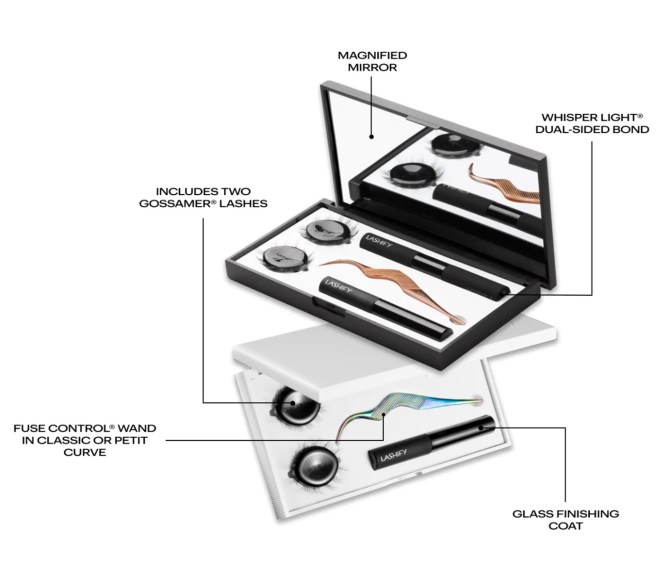 MAGNIFIED MIRROR

WHISPER LIGHT® DUAL-SIDED BOND

INCLUDES TWO GOSSAMER® LASHES

LASHIFY

LASHIFY

FUSE CONTROL® WAND IN CLASSIC OR PETIT CURVE

LASHIFY

GLASS FINISHING COAT